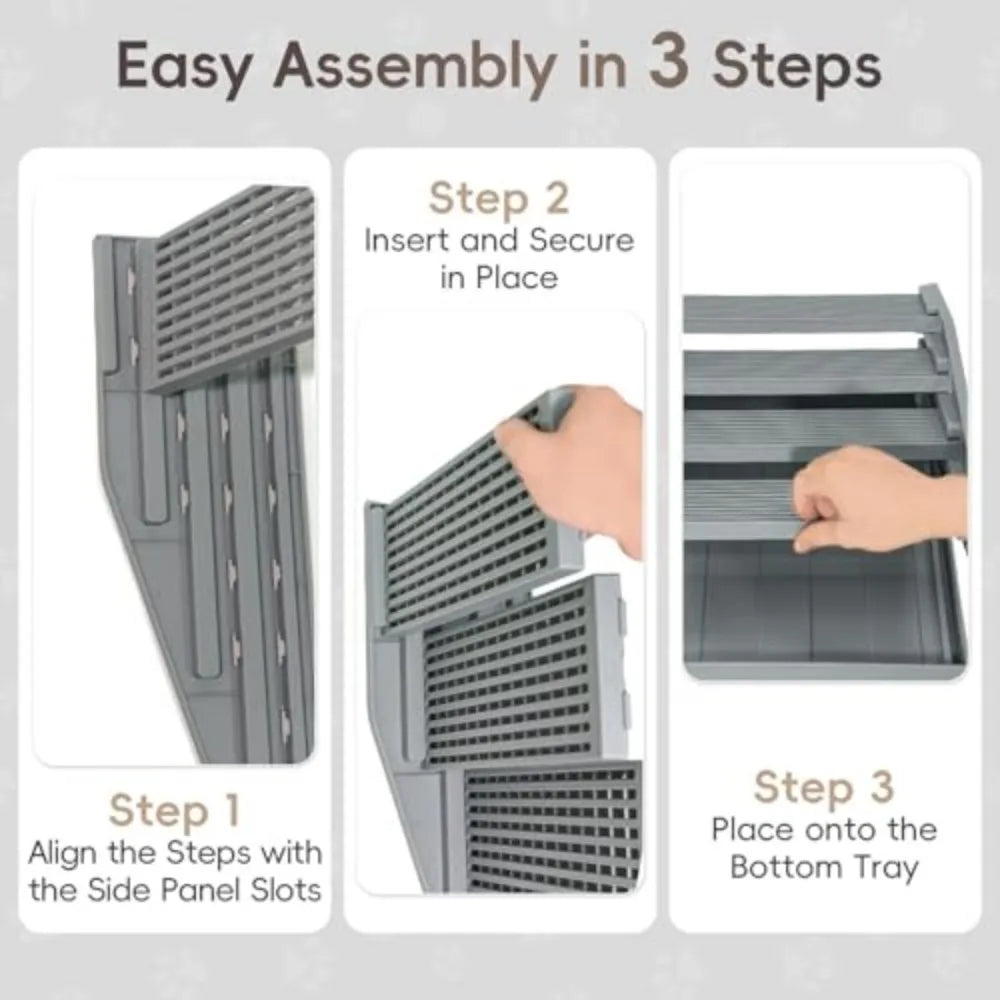 Easy Assembly in 3 Steps

Step 1
Align the Steps with the Side Panel Slots

Step 2
Insert and Secure in Place

Step 3
Place onto the Bottom Tray