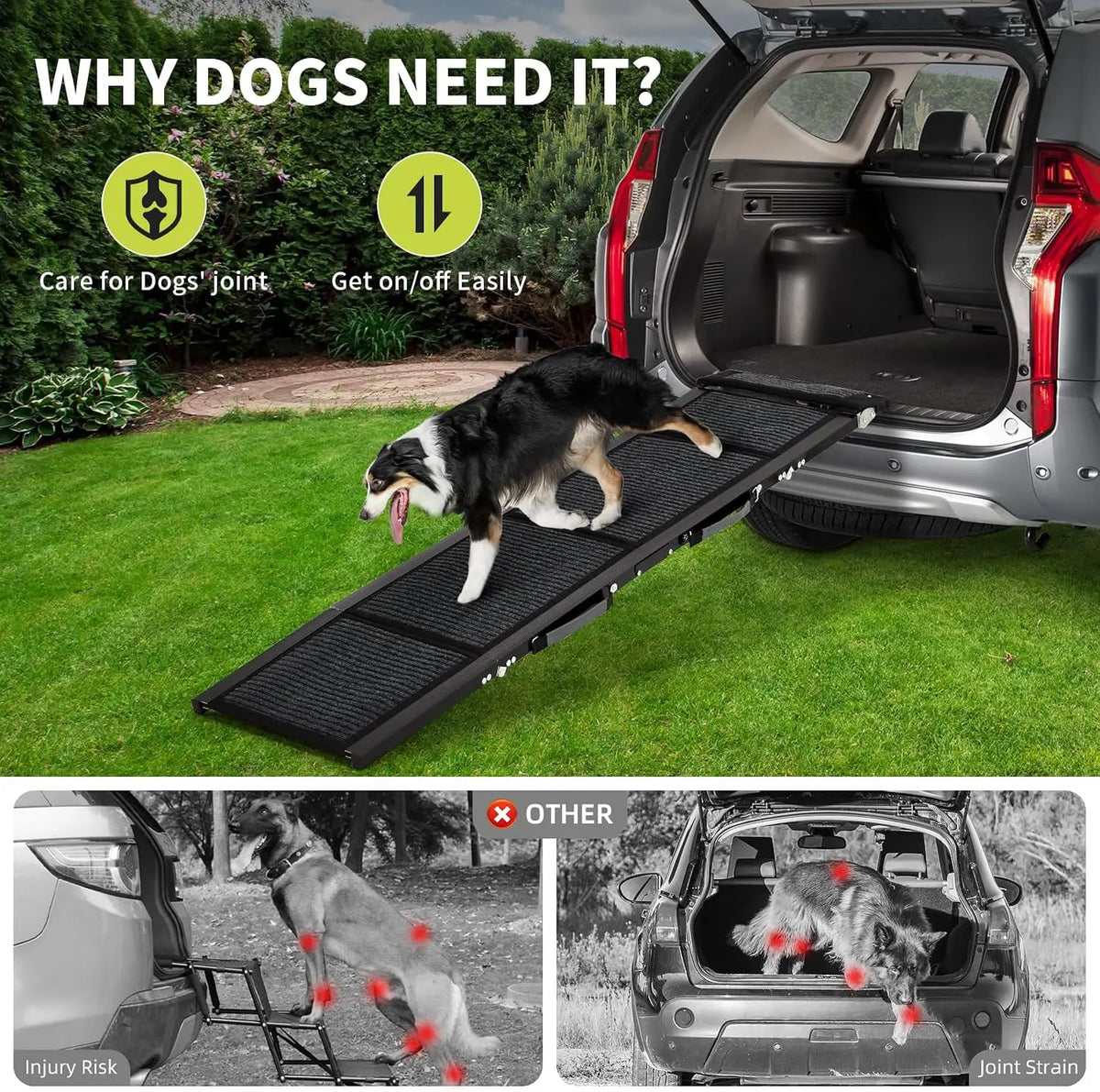 WHY DOGS NEED IT?

Care for Dogs' joint

Get on/off Easily

OTHER

Injury Risk

Joint Strain